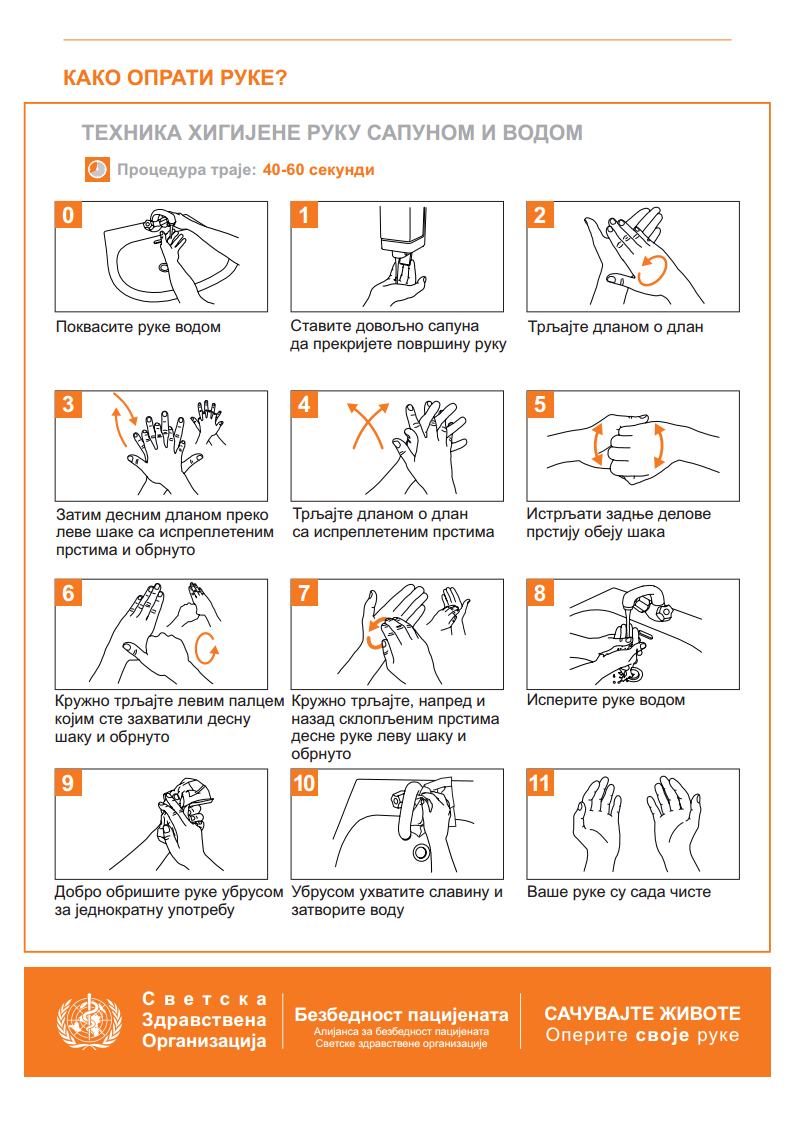 КАКО ОПРАТИ РУКЕ?

ТЕХНИКА ХИГИЈЕНЕ РУКУ САПУНОМ И ВОДОМ

Процедура траје: 40-60 секунди

0
Поквасите руке водом

1
Ставите довољно сапуна да прекријете површину руку

2
Трљајте дланом о длан

3
Затим десним дланом преко леве шаке са испреплетеним прстима и обрнуто

4
Трљајте дланом о длан са испреплетеним прстима

5
Истрљати задње делове прстију обеју шака

6
Кружно трљајте левим палцем којим сте захватили десну шаку и обрнуто

7
Кружно трљајте, напред и назад склопљеним прстима десне руке леву шаку и обрнуто

8
Исперите руке водом

9
Добро обришите руке убрусом за једнократну употребу

10
Убрусом ухватите славину и затворите воду

11
Ваше руке су сада чисте

Светска Здравствена Организација

Безбедност пацијената
Алијанса за безбедност пацијената Светске здравствене организације

САЧУВАЈТЕ ЖИВОТЕ
Оперите своје руке